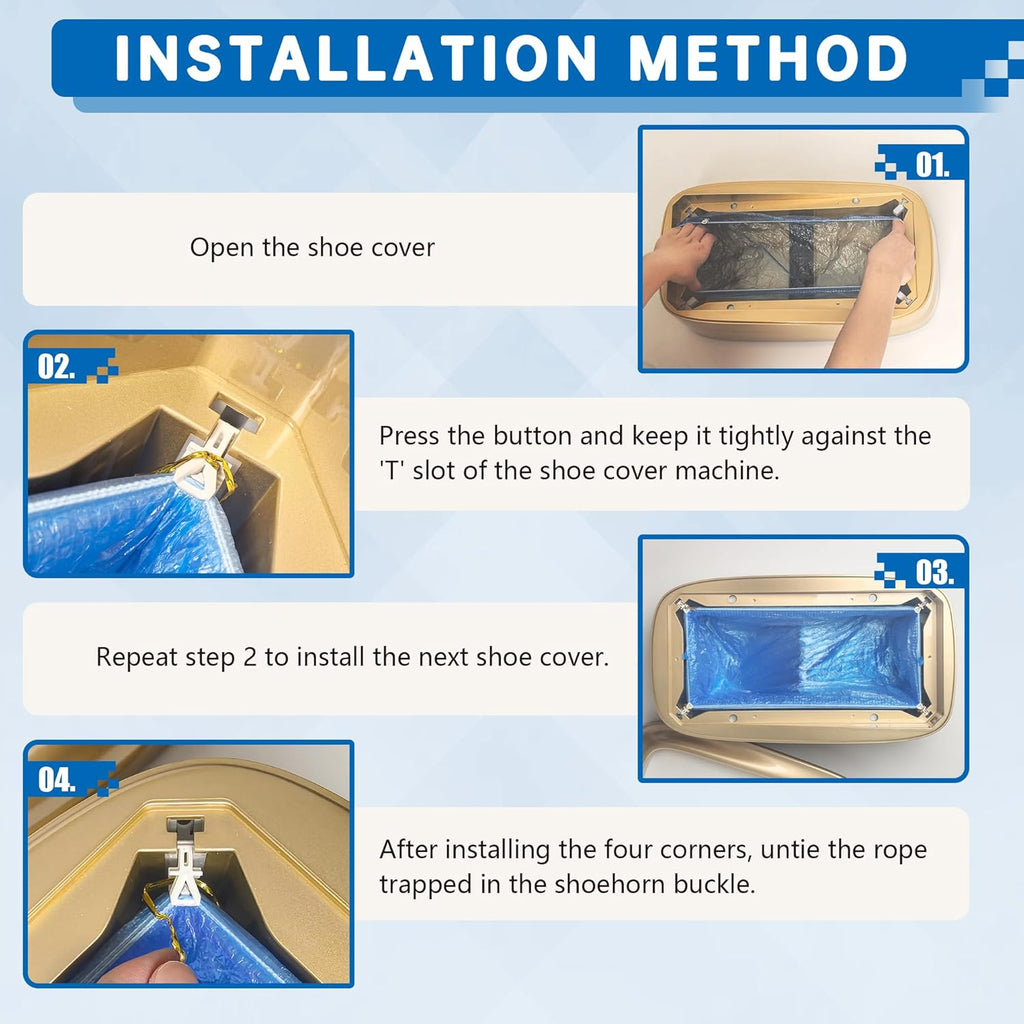 INSTALLATION METHOD

01.

Open the shoe cover

02.

Press the button and keep it tightly against the 'T' slot of the shoe cover machine.

03.

Repeat step 2 to install the next shoe cover.

04.

After installing the four corners, untie the rope trapped in the shoehorn buckle.